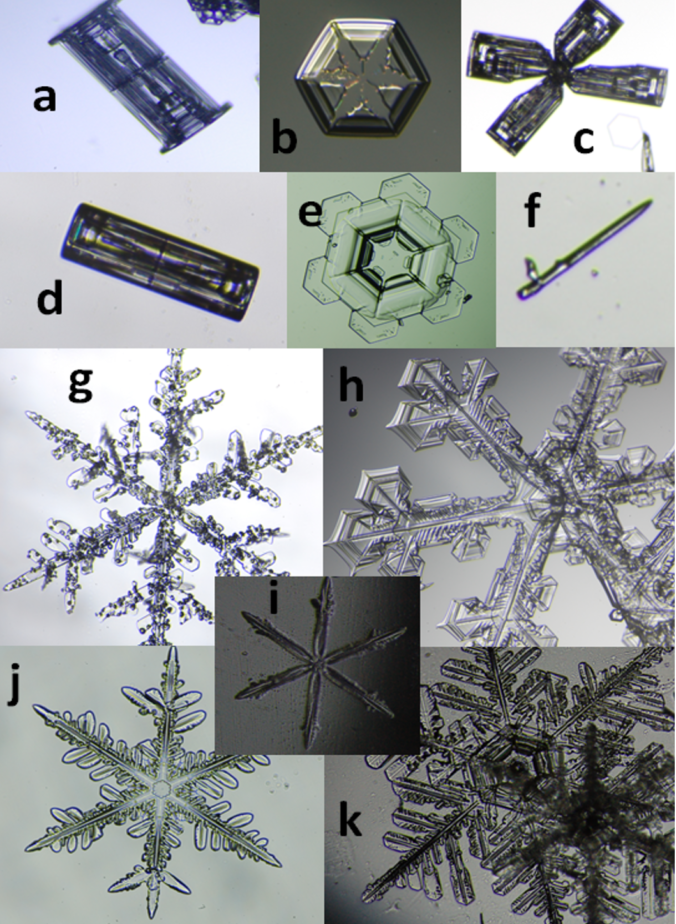 a
b
c
d
e
f
g
h
i
j
k